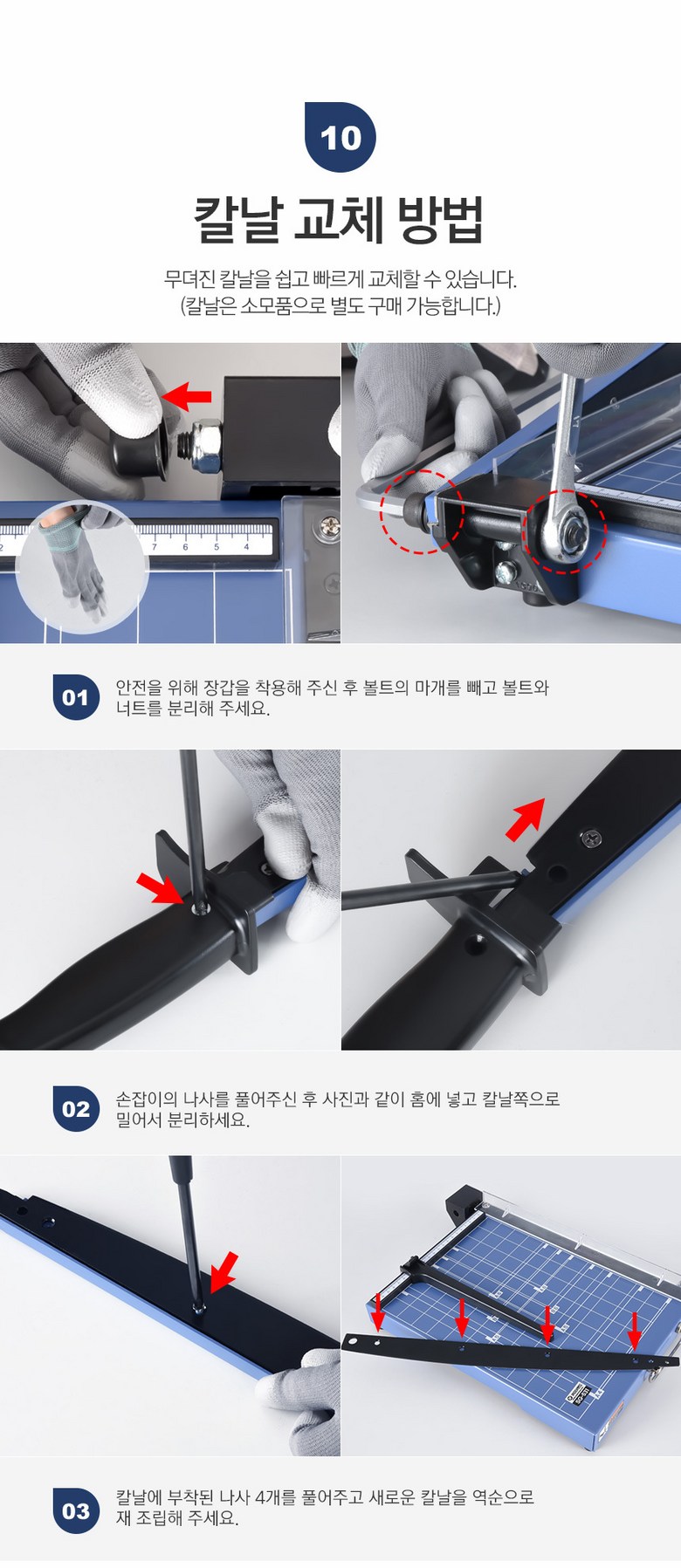 10

칼날 교체 방법

무뎌진 칼날을 쉽고 빠르게 교체할 수 있습니다.
(칼날은 소모품으로 별도 구매 가능합니다.)

2 7 6 5 4

01 안전을 위해 장갑을 착용해 주신 후 볼트의 마개를 빼고 볼트와 너트를 분리해 주세요.

02 손잡이의 나사를 풀어주신 후 사진과 같이 홈에 넣고 칼날쪽으로 밀어서 분리하세요.

03 칼날에 부착된 나사 4개를 풀어주고 새로운 칼날을 역순으로 재 조립해 주세요.